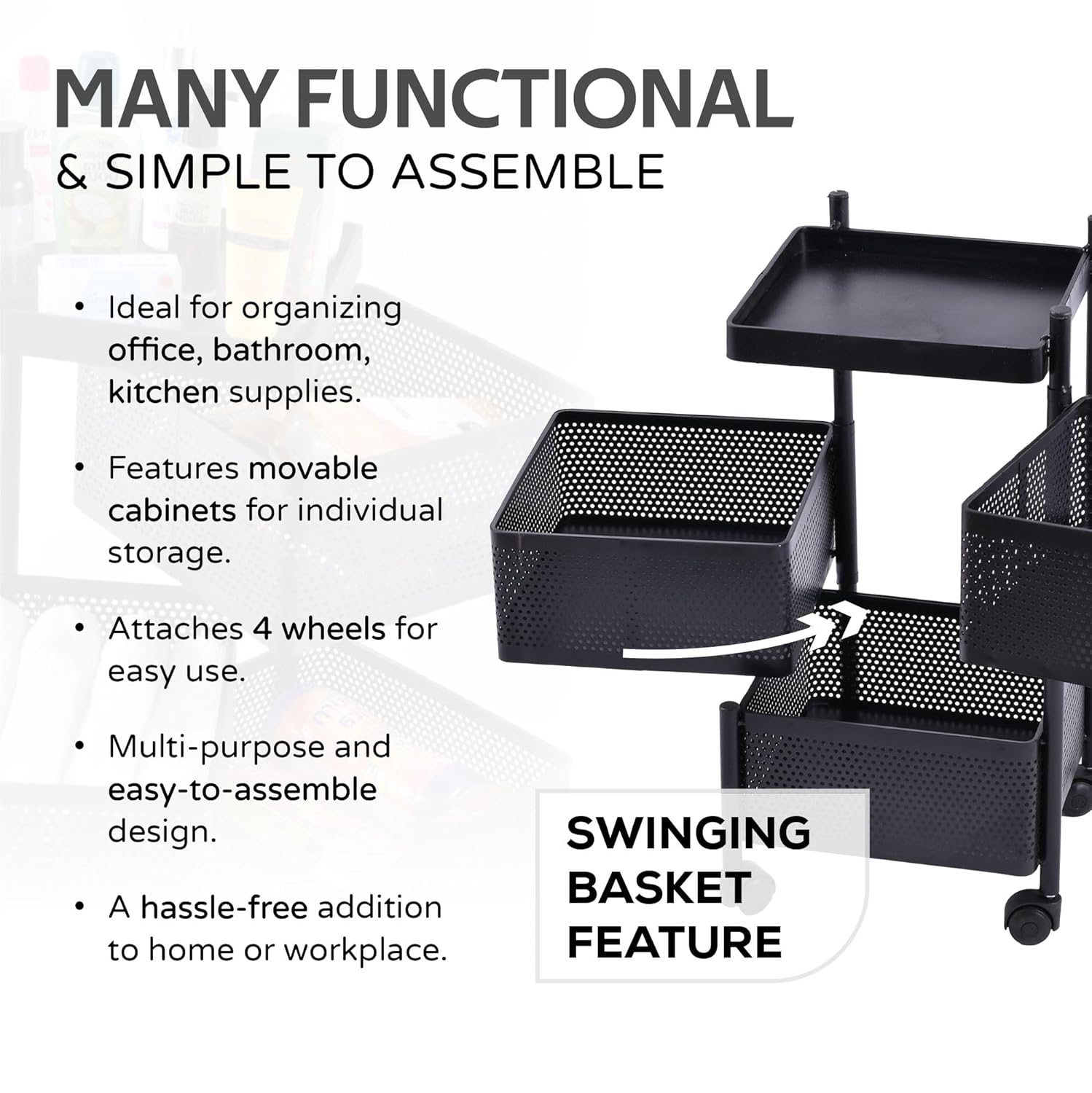 MANY FUNCTIONAL
& SIMPLE TO ASSEMBLE

• Ideal for organizing office, bathroom, kitchen supplies.

• Features movable cabinets for individual storage.

• Attaches 4 wheels for easy use.

• Multi-purpose and easy-to-assemble design.

• A hassle-free addition to home or workplace.

SWINGING BASKET FEATURE