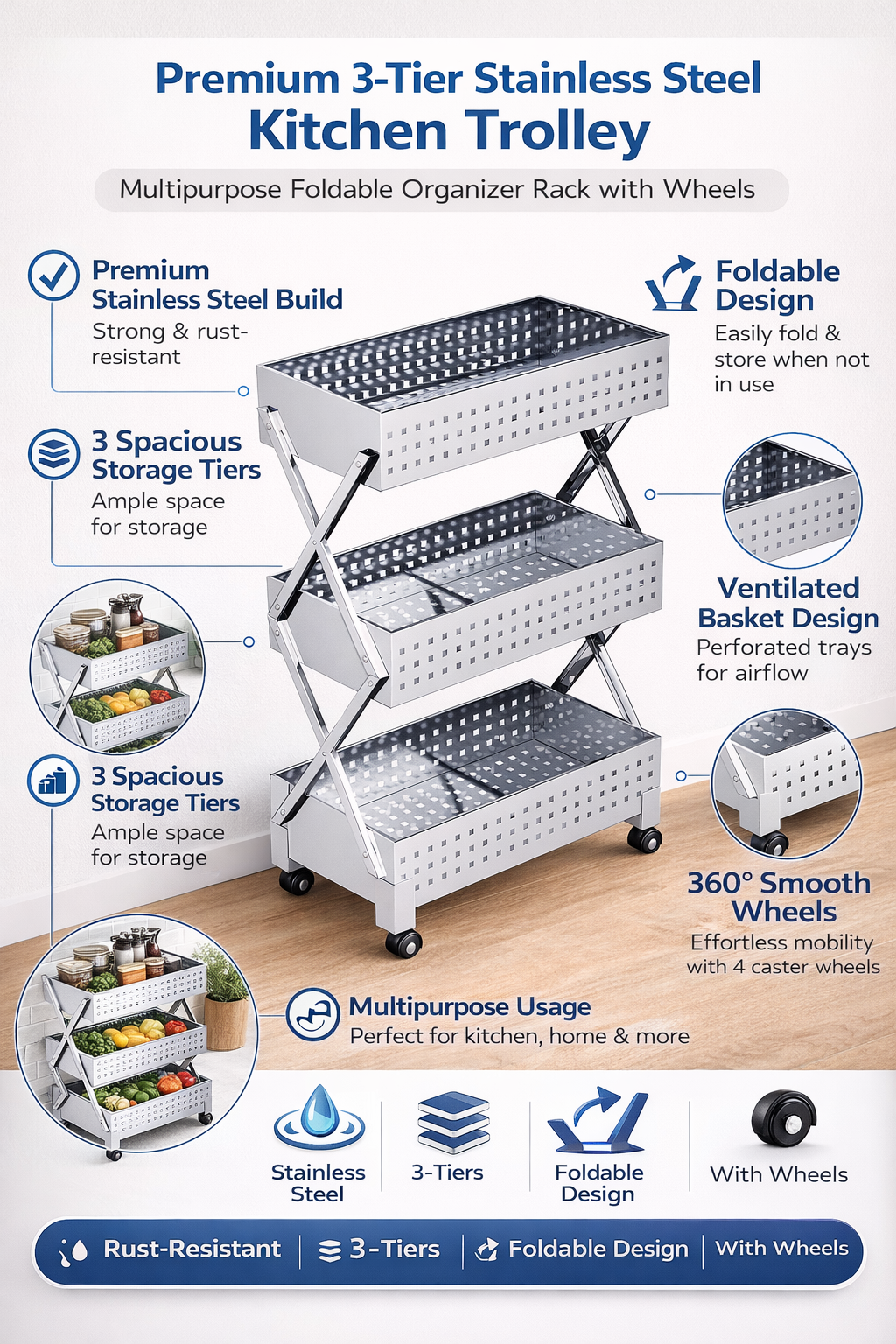 Premium 3-Tier Stainless Steel
Kitchen Trolley

Multipurpose Foldable Organizer Rack with Wheels

Premium Stainless Steel Build
Strong & rust-resistant

3 Spacious Storage Tiers
Ample space for storage

3 Spacious Storage Tiers
Ample space for storage

Foldable Design
Easily fold & store when not in use

Ventilated Basket Design
Perforated trays for airflow

360° Smooth Wheels
Effortless mobility with 4 caster wheels

Multipurpose Usage
Perfect for kitchen, home & more

Stainless Steel

3-Tiers

Foldable Design

With Wheels

Rust-Resistant | 3-Tiers | Foldable Design | With Wheels